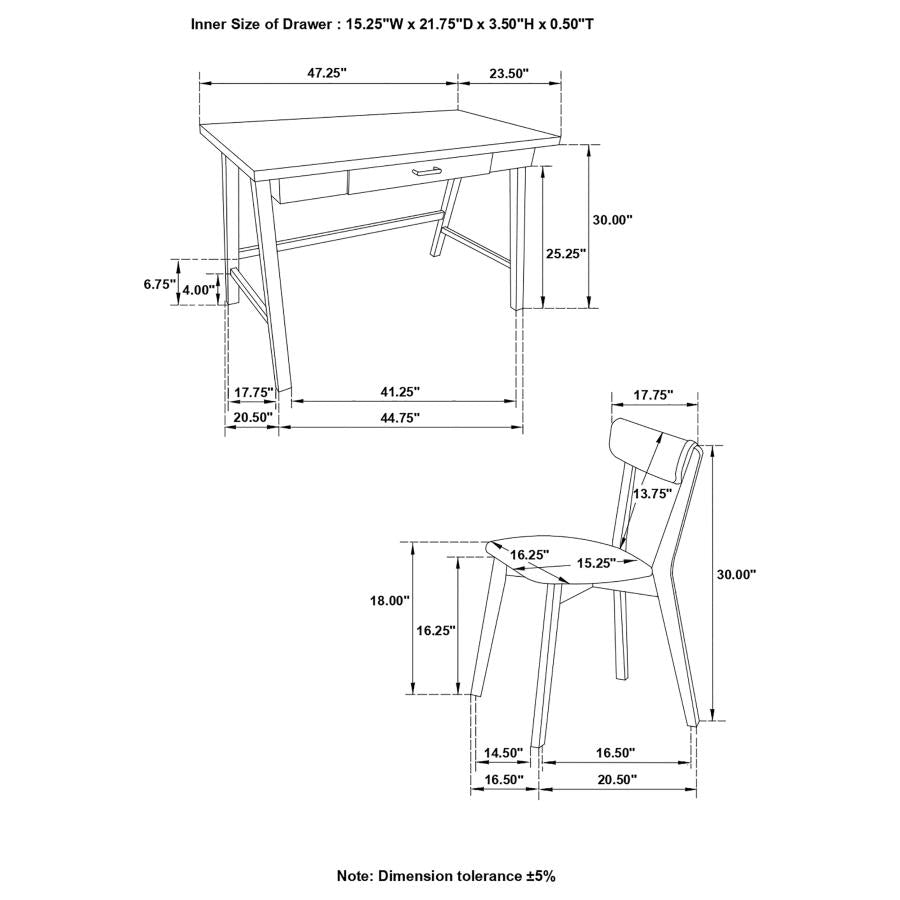 Inner Size of Drawer : 15.25"W x 21.75"D x 3.50"H x 0.50"T

47.25"
23.50"
30.00"
25.25"
6.75"
4.00"
17.75"
41.25"
20.50"
44.75"

17.75"
13.75"
16.25"
15.25"
30.00"
18.00"
16.25"
14.50"
16.50"
16.50"
20.50"

Note: Dimension tolerance ±5%