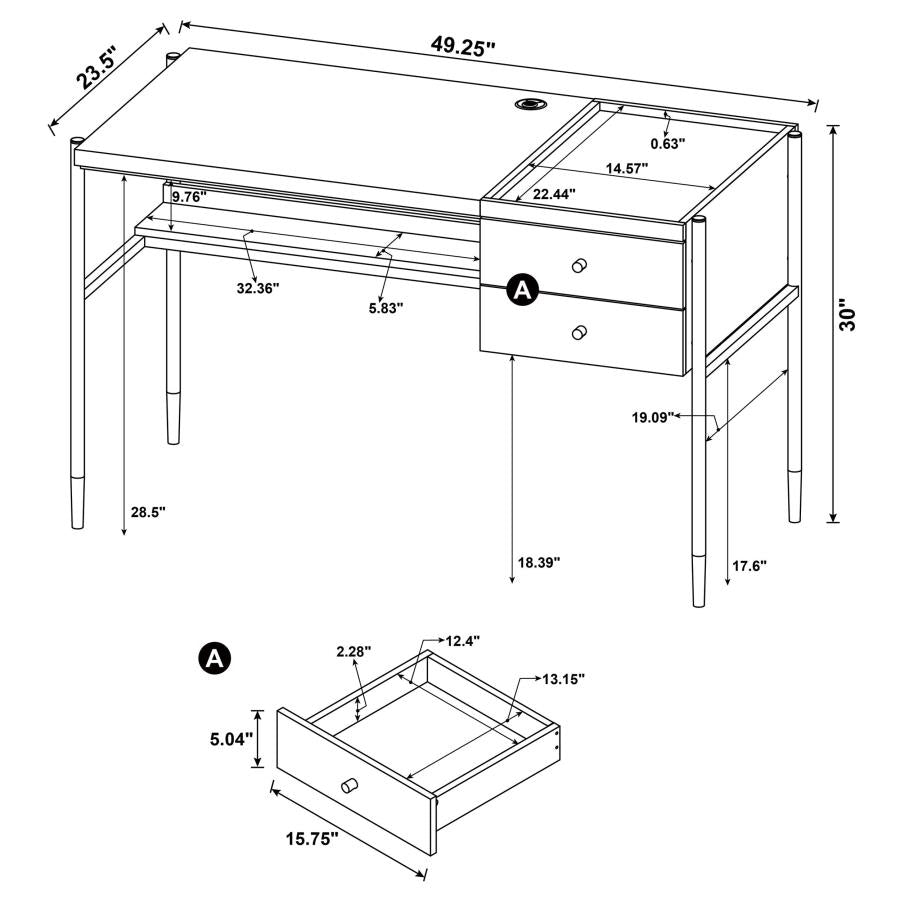 23.5"

49.25"

0.63"

14.57"

22.44"

9.76"

32.36"

5.83"

A

30"

19.09"

28.5"

18.39"

17.6"

A

2.28"

12.4"

13.15"

5.04"

15.75"