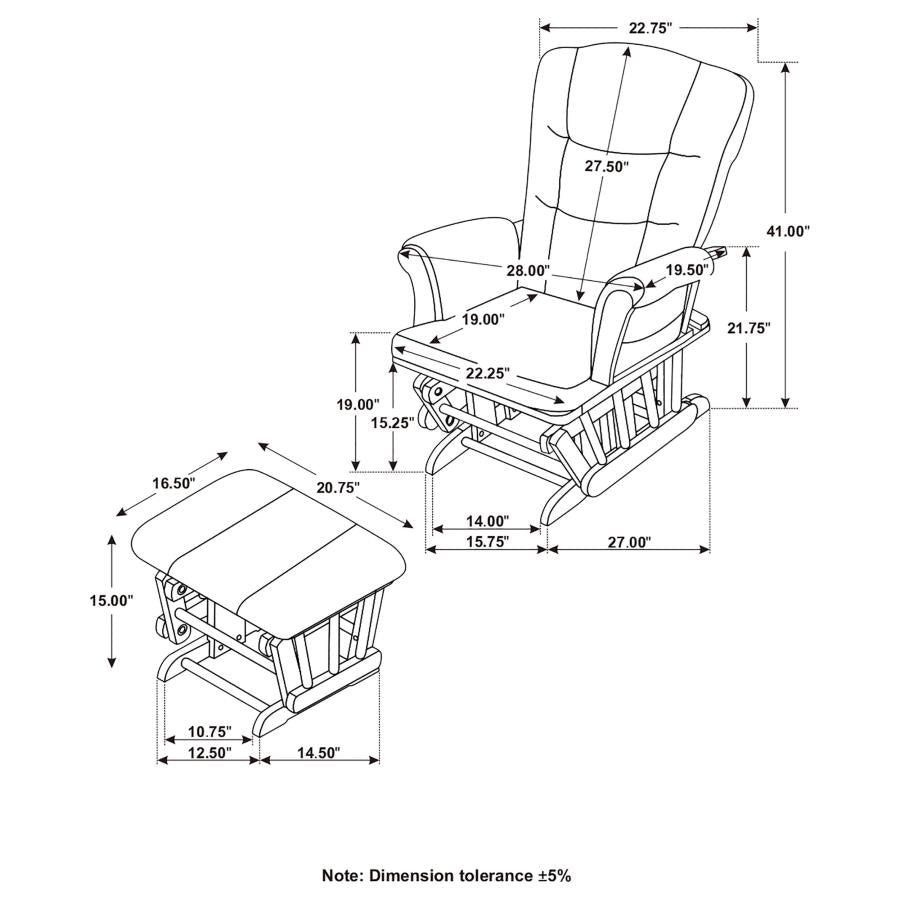 22.75"
27.50"
41.00"
28.00"
19.50"
19.00"
21.75"
22.25"
19.00"
15.25"
16.50"
20.75"
14.00"
15.75"
27.00"
15.00"
10.75"
12.50"
14.50"

Note: Dimension tolerance ±5%